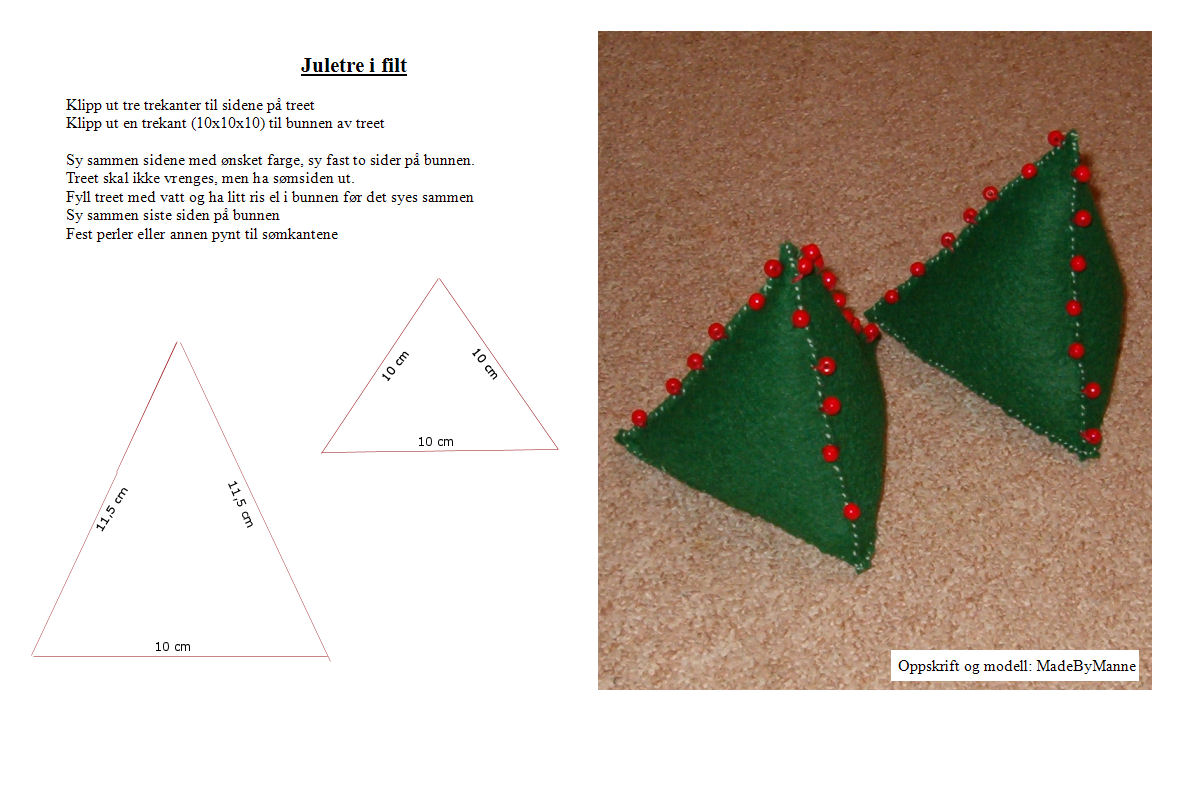 Juletre i filt

Klipp ut tre trekanter til sidene på treet
Klipp ut en trekant (10x10x10) til bunnen av treet

Sy sammen sidene med ønsket farge, sy fast to sider på bunnen.
Treet skal ikke vrenges, men ha sømsiden ut.
Fyll treet med vatt og ha litt ris el i bunnen før det syes sammen
Sy sammen siste siden på bunnen
Fest perler eller annen pynt til sømkantene

10 cm
10 cm
10 cm

11,5 cm
11,5 cm
10 cm

Oppskrift og modell: MadeByManne